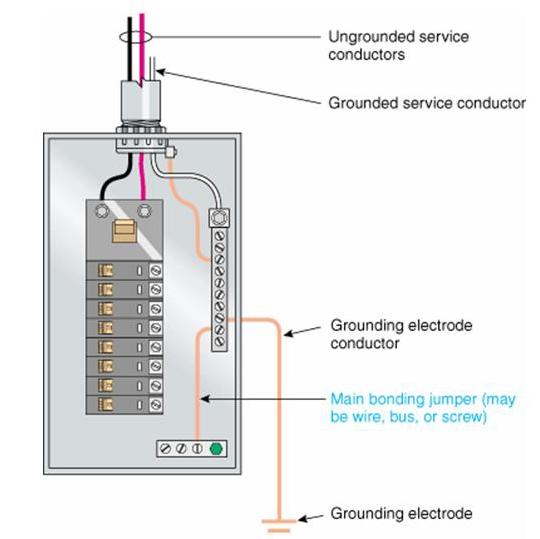 Ungrounded service conductors

Grounded service conductor

Grounding electrode conductor

Main bonding jumper (may be wire, bus, or screw)

Grounding electrode